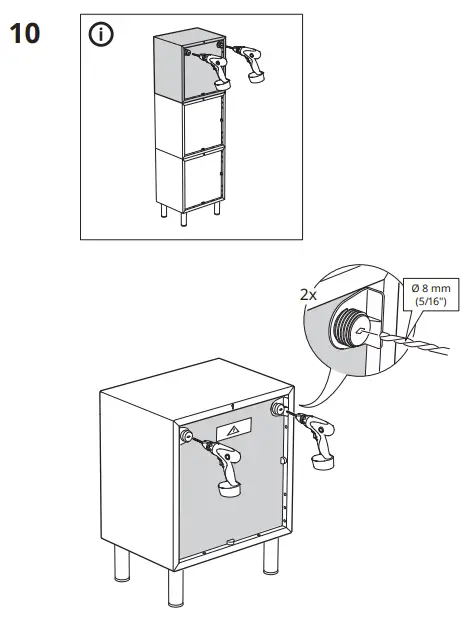 10

2x

Ø 8 mm
(5/16")