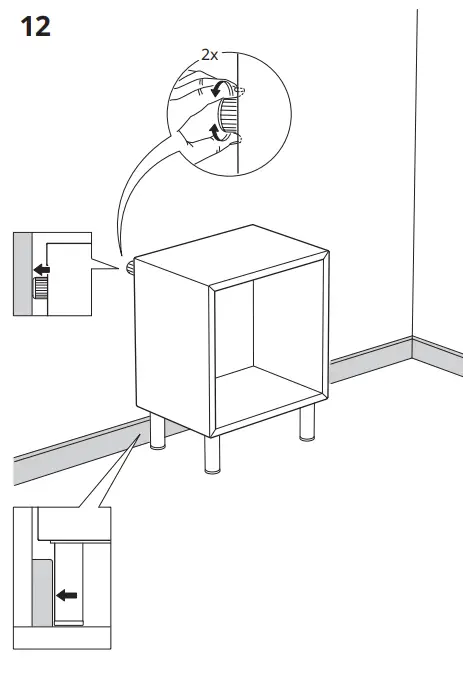 12

2x