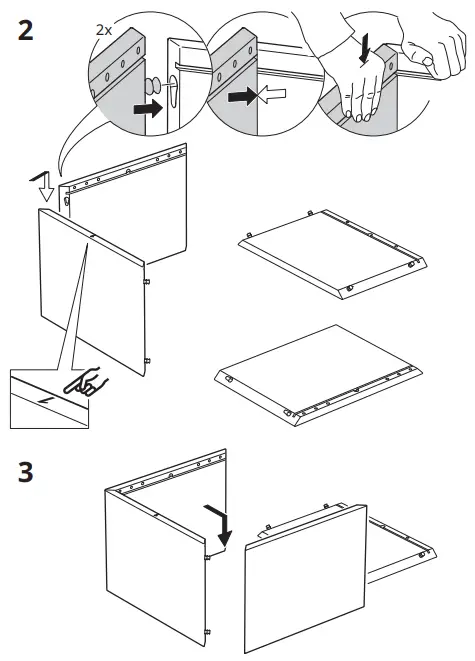 2

2x

3