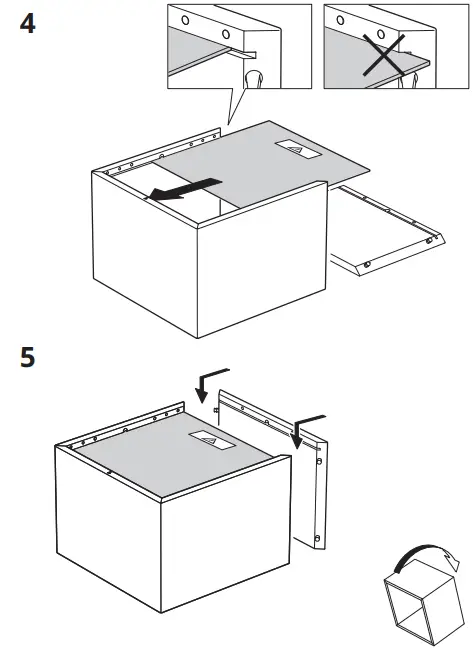 4

5