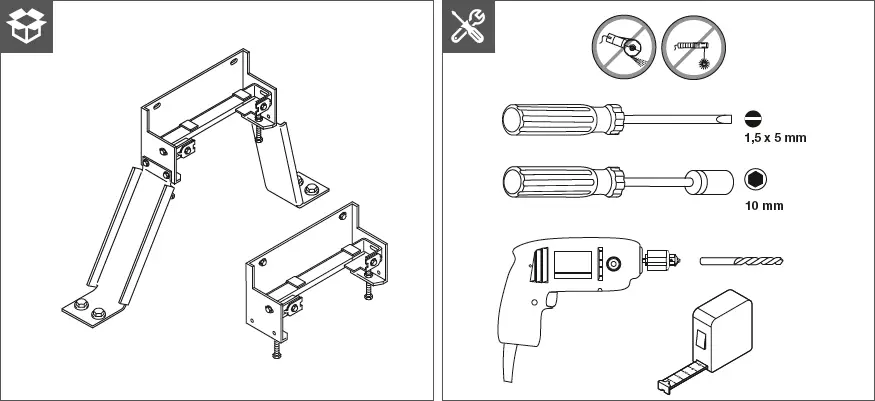 1,5 x 5 mm

10 mm