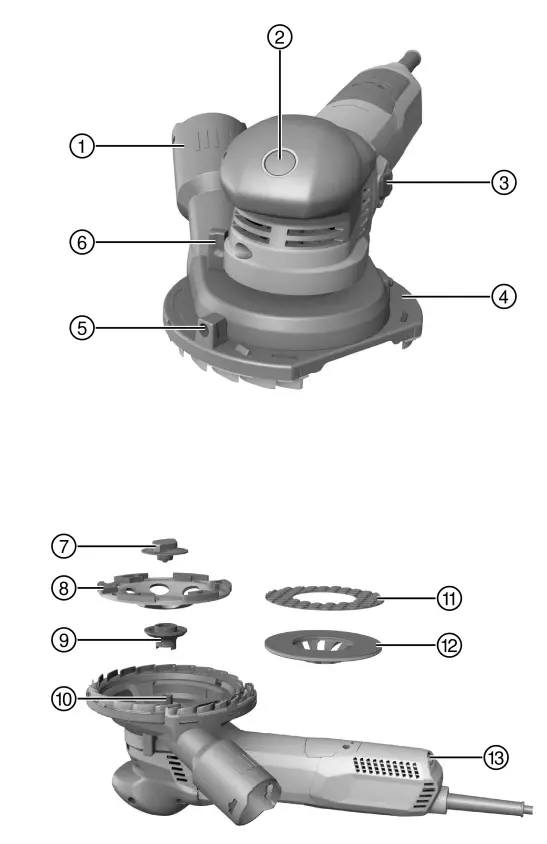 ②
①
③
⑥
④
⑤
⑦
⑧
⑪
⑨
⑫
⑩
⑬