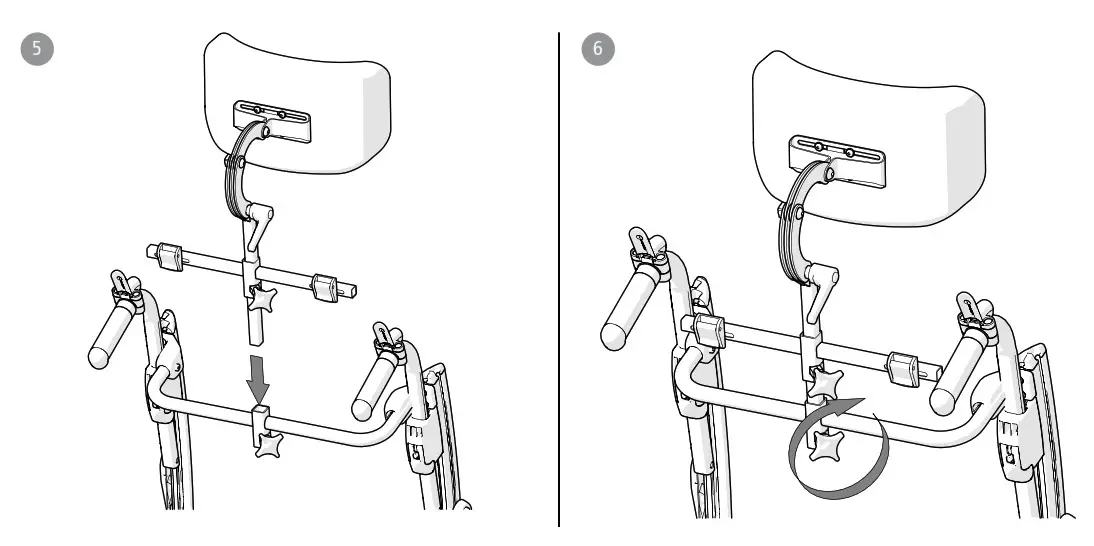 5

6