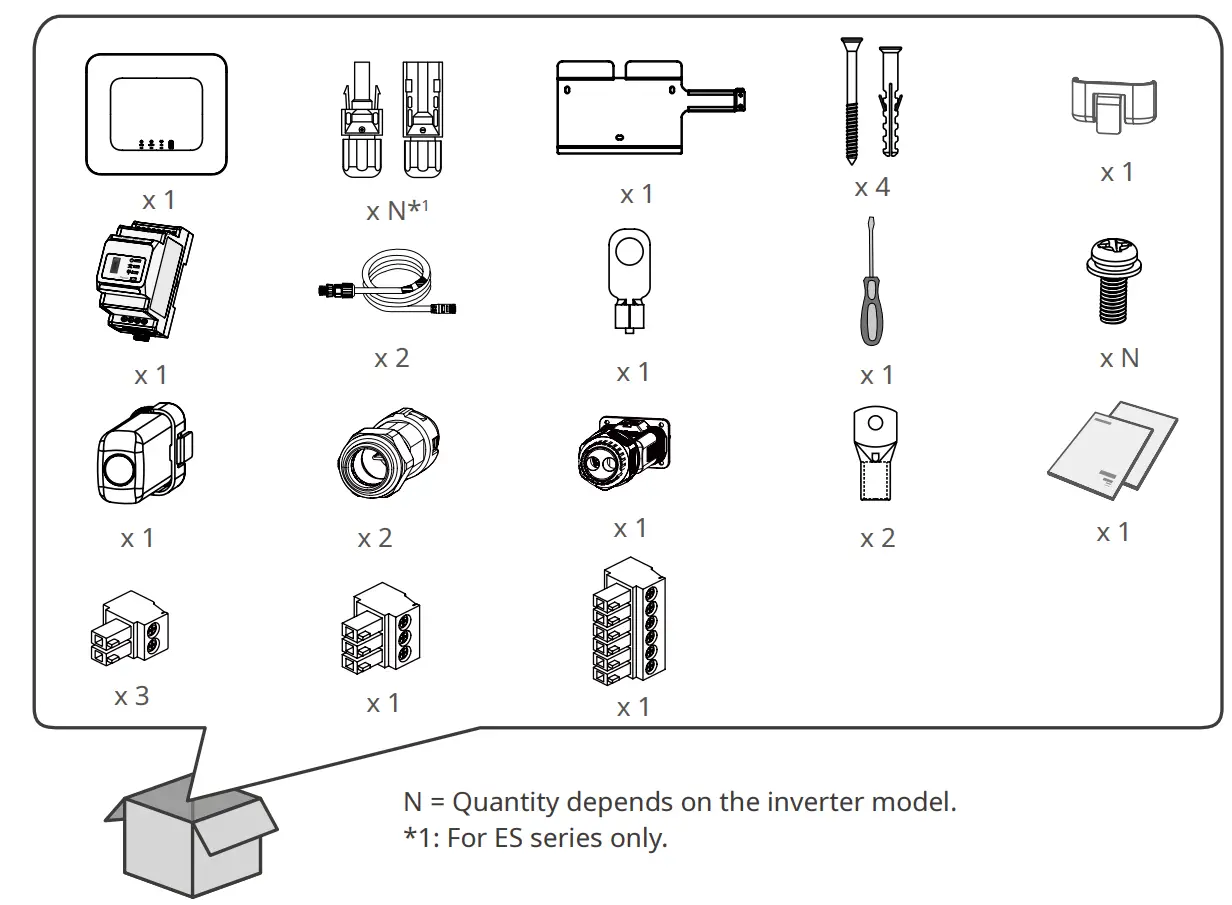 x 1
x N*1
x 1
x 4
x 1

x 1
x 2
x 1
x 1
x N

x 1
x 2
x 1
x 2
x 1

x 3
x 1
x 1

N = Quantity depends on the inverter model.
*1: For ES series only.