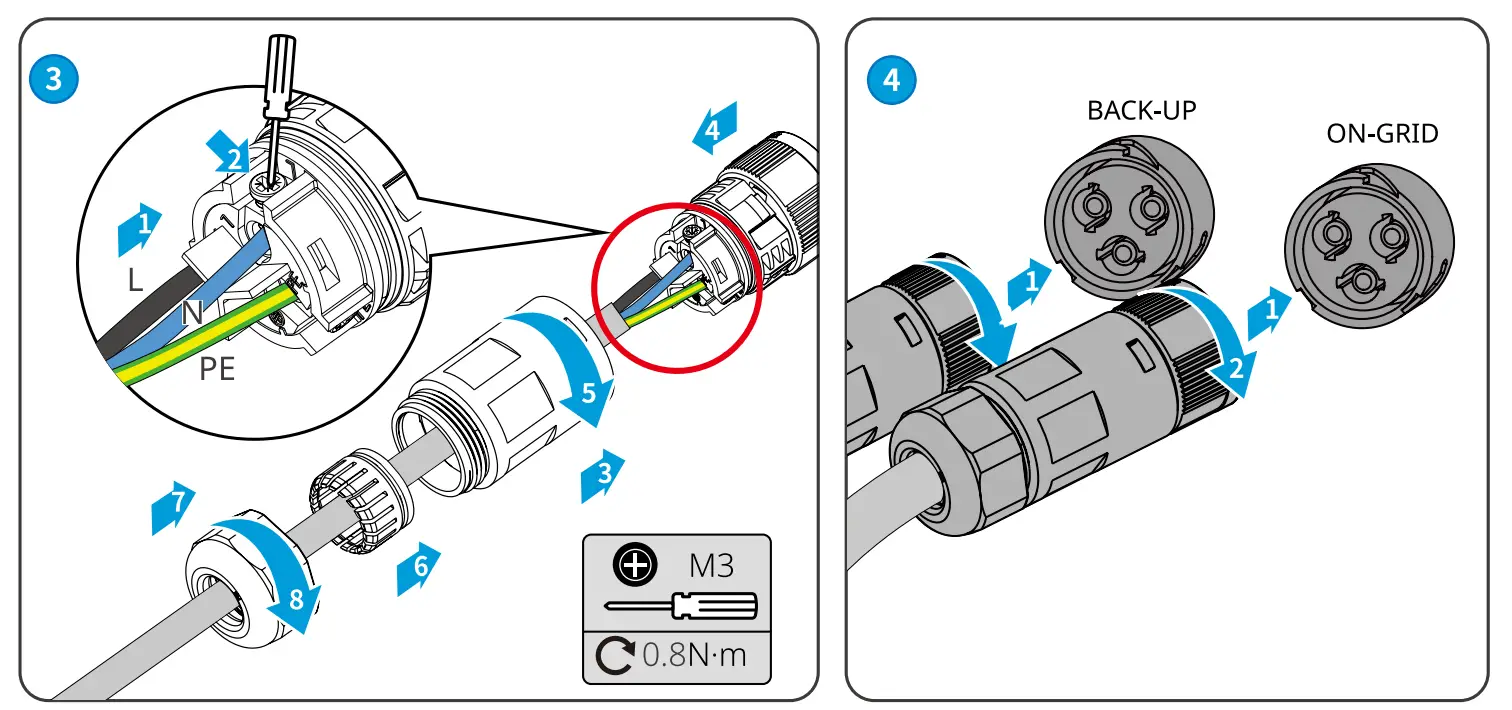 3

2

1

L

N

PE

4

5

3

7

6

8

M3

0.8N·m

4

BACK-UP

ON-GRID

1

1

2