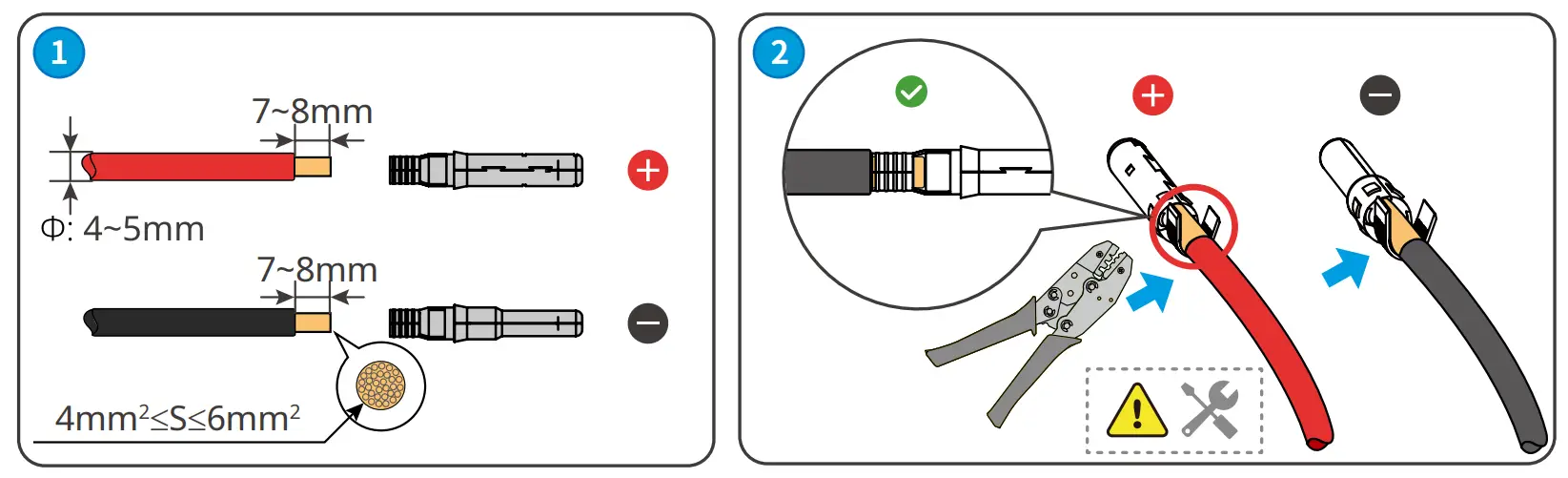 1

7~8mm

Φ: 4~5mm

7~8mm

$4mm^2 \leq S \leq 6mm^2$

2