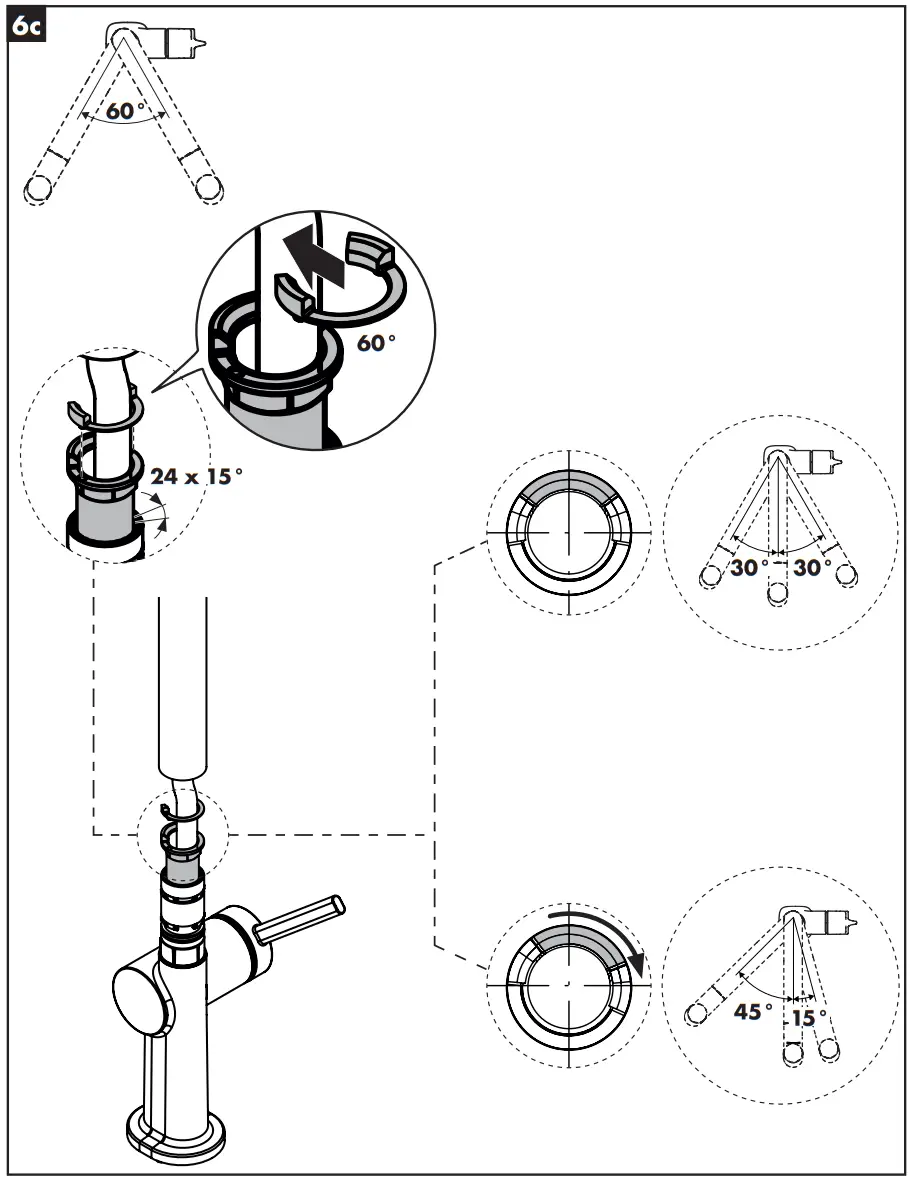 6c

60°

60°

24 x 15°

30° 30°

45° 15°