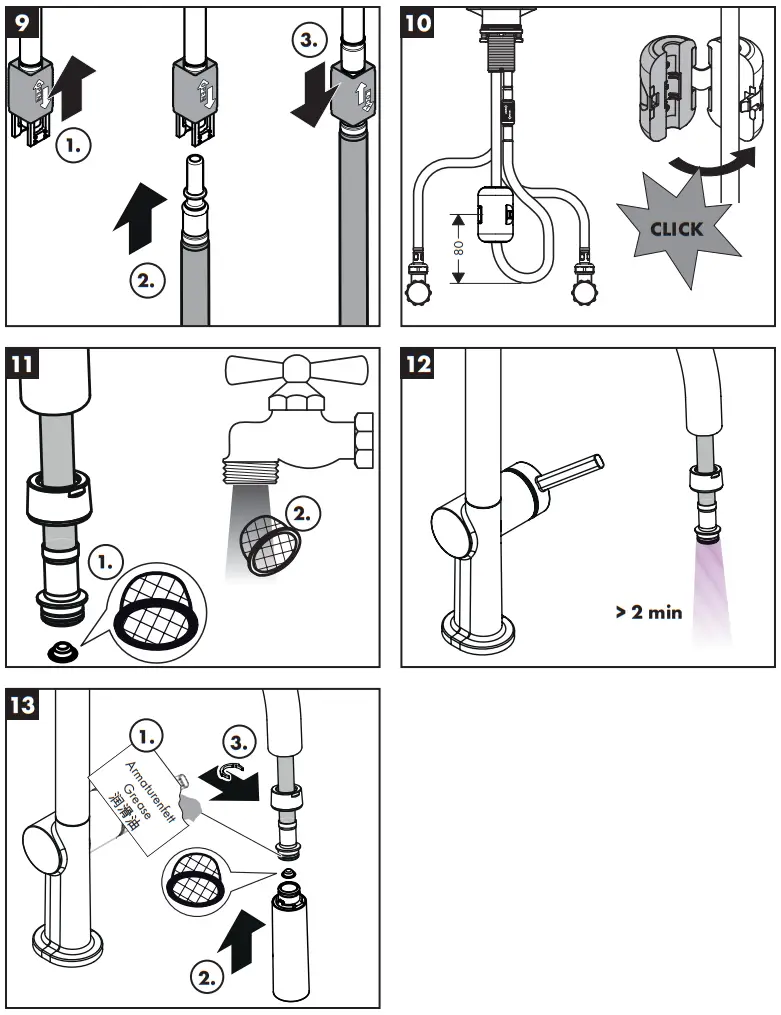 9

1.

2.

3.

10

80

CLICK

11

1.

2.

12

> 2 min

13

1.

Armaturenfett
Grease
润滑油

3.

2.