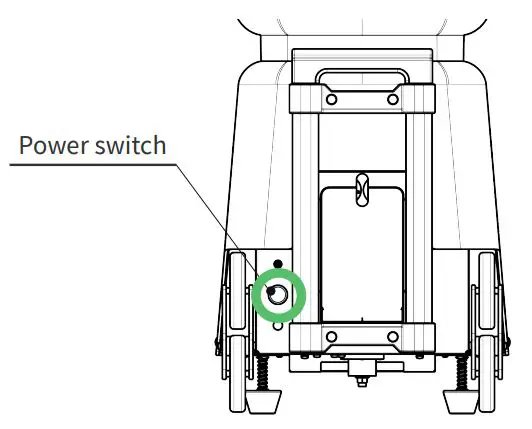 Power switch