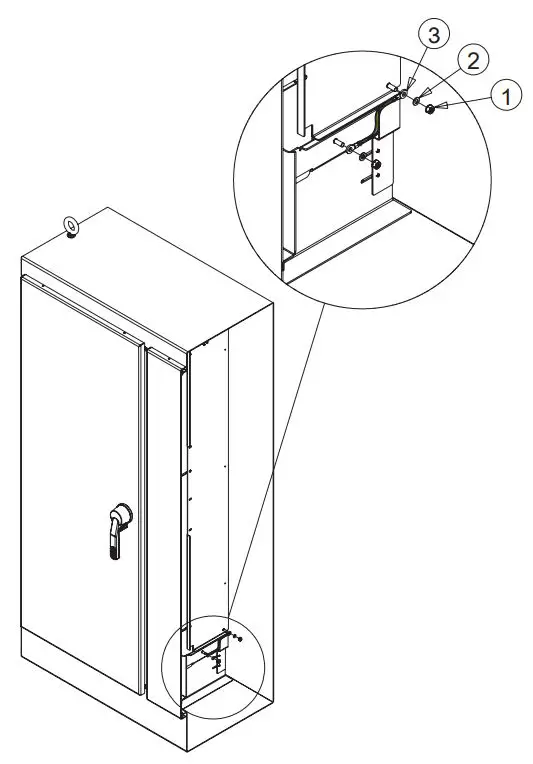 3
2
1