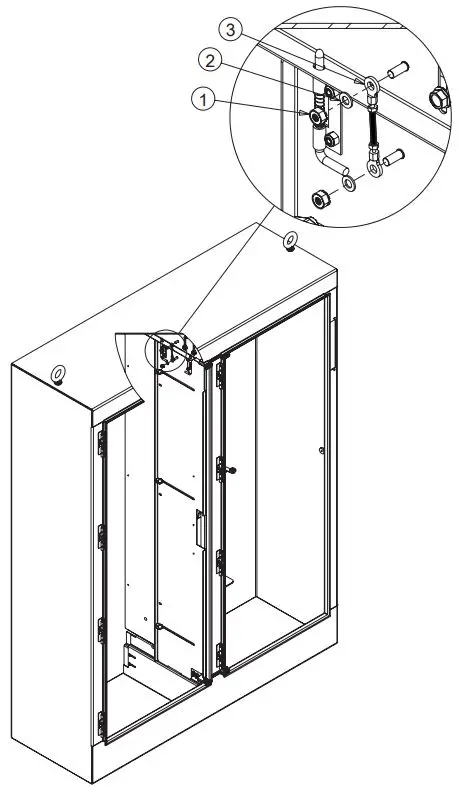 3
2
1