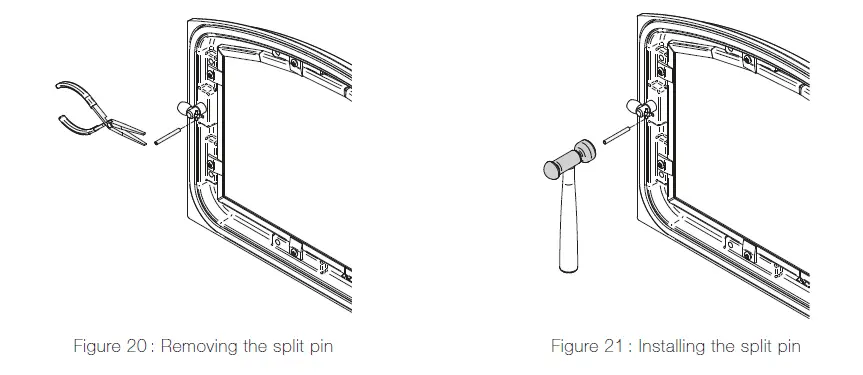 Figure 20 : Removing the split pin

Figure 21 : Installing the split pin