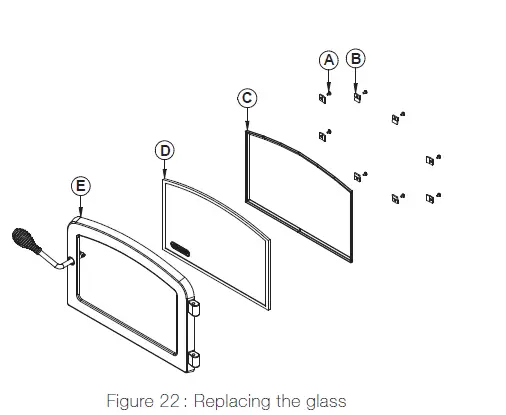 A
B
C
D
E

Figure 22 : Replacing the glass