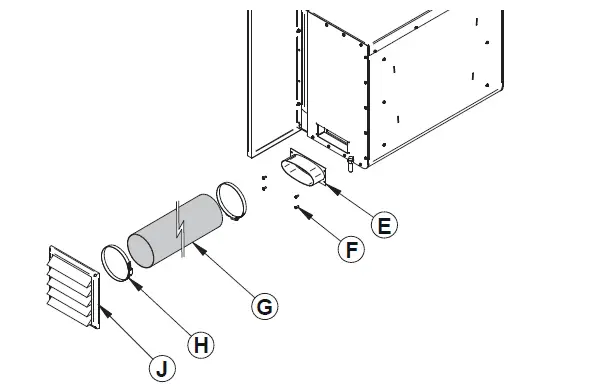 E
F
G
H
J