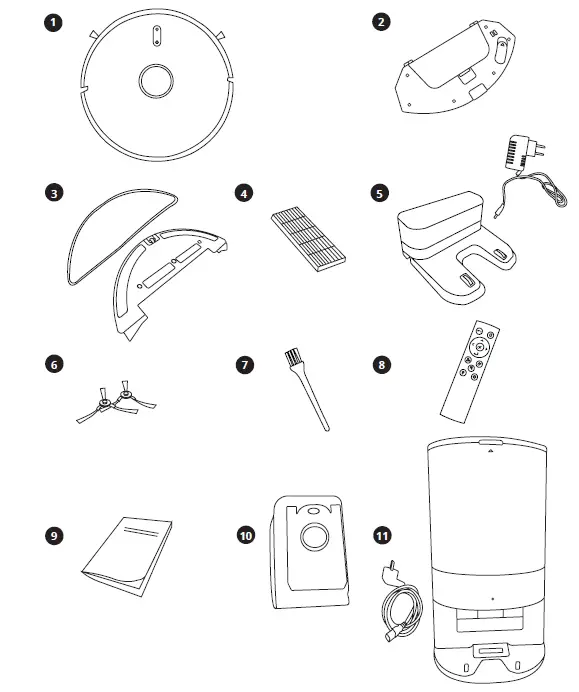 1
2
3
4
5
6
7
8
9
10
11