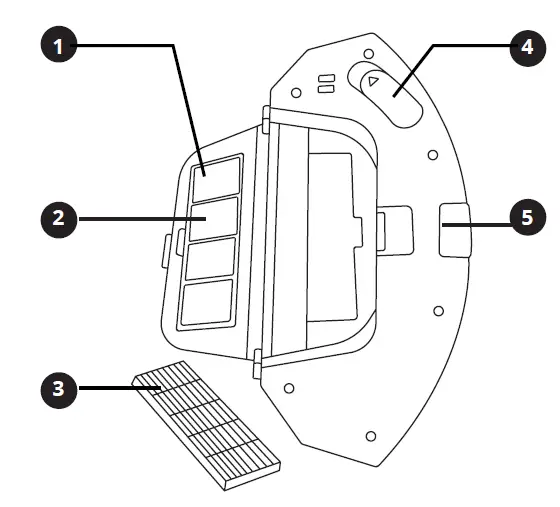 1
2
3
4
5