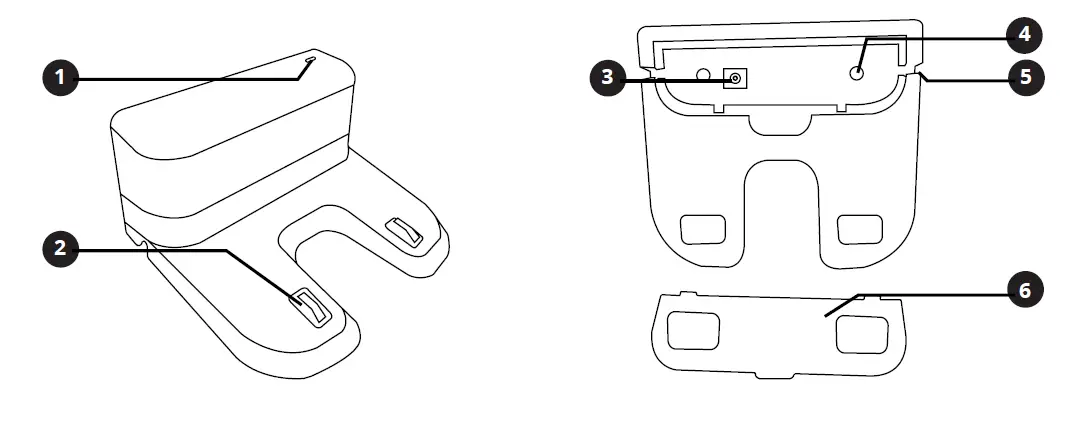 1
2
3
4
5
6