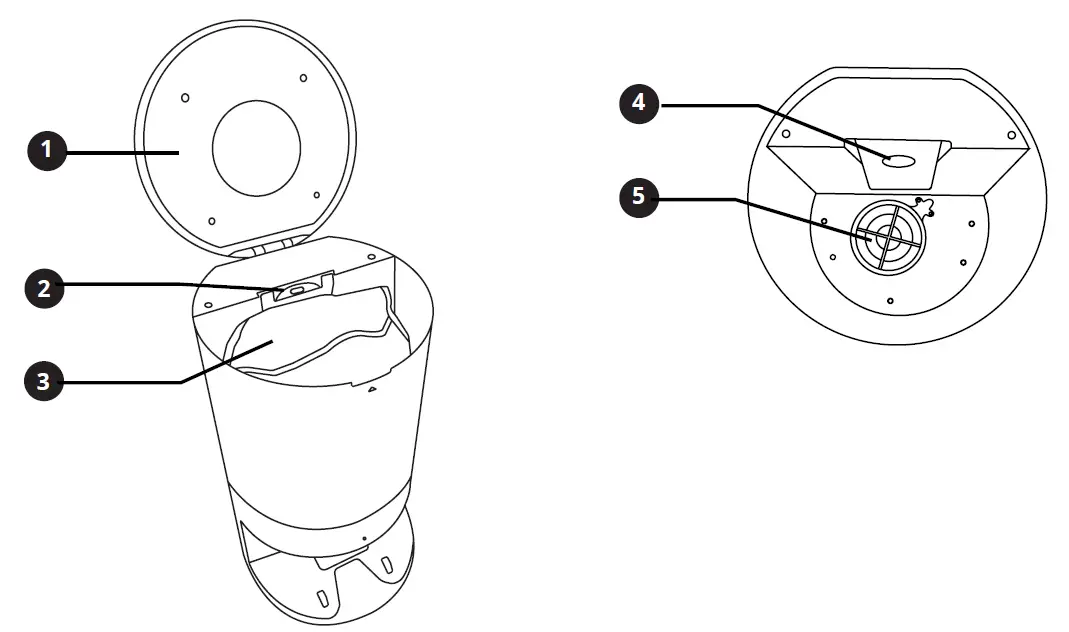 1
2
3
4
5