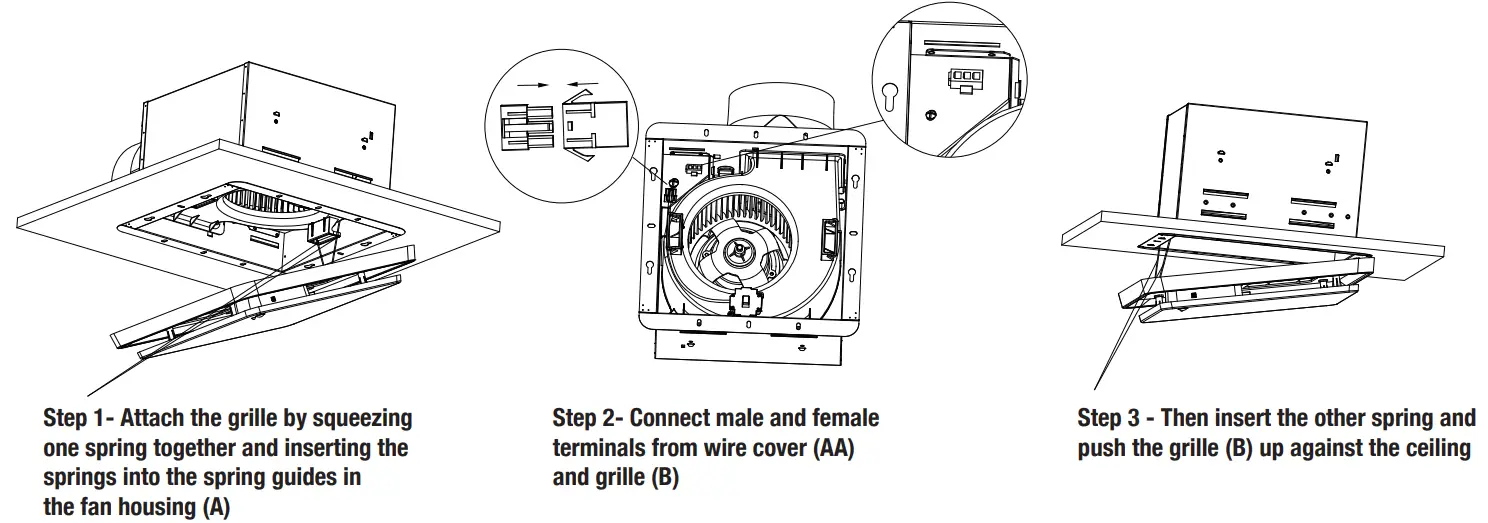 Step 1- Attach the grille by squeezing one spring together and inserting the springs into the spring guides in the fan housing (A)

Step 2- Connect male and female terminals from wire cover (AA) and grille (B)

Step 3 - Then insert the other spring and push the grille (B) up against the ceiling