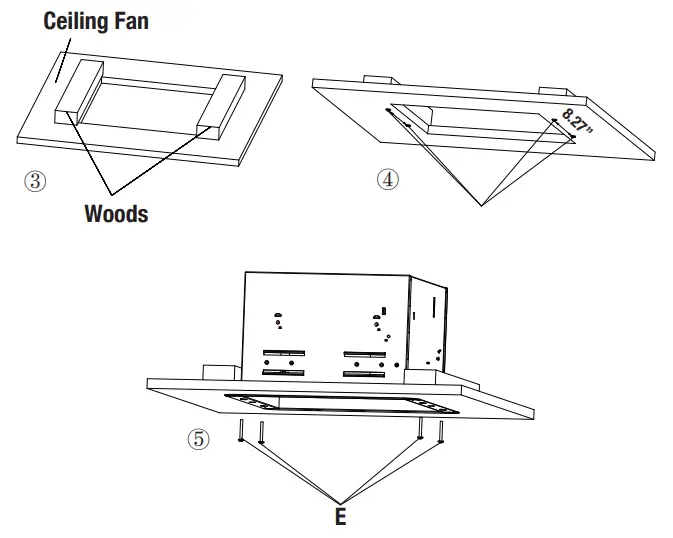 Ceiling Fan

③

Woods

④

8.27"

⑤

E