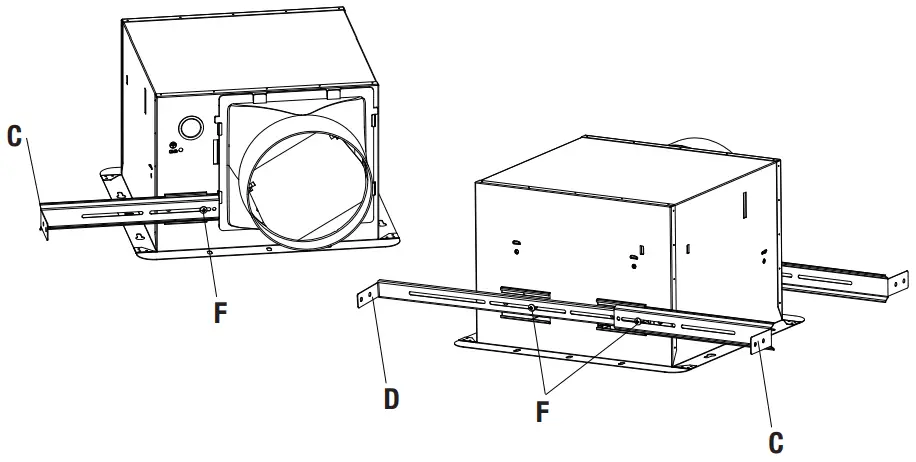 C
F
D
F
C