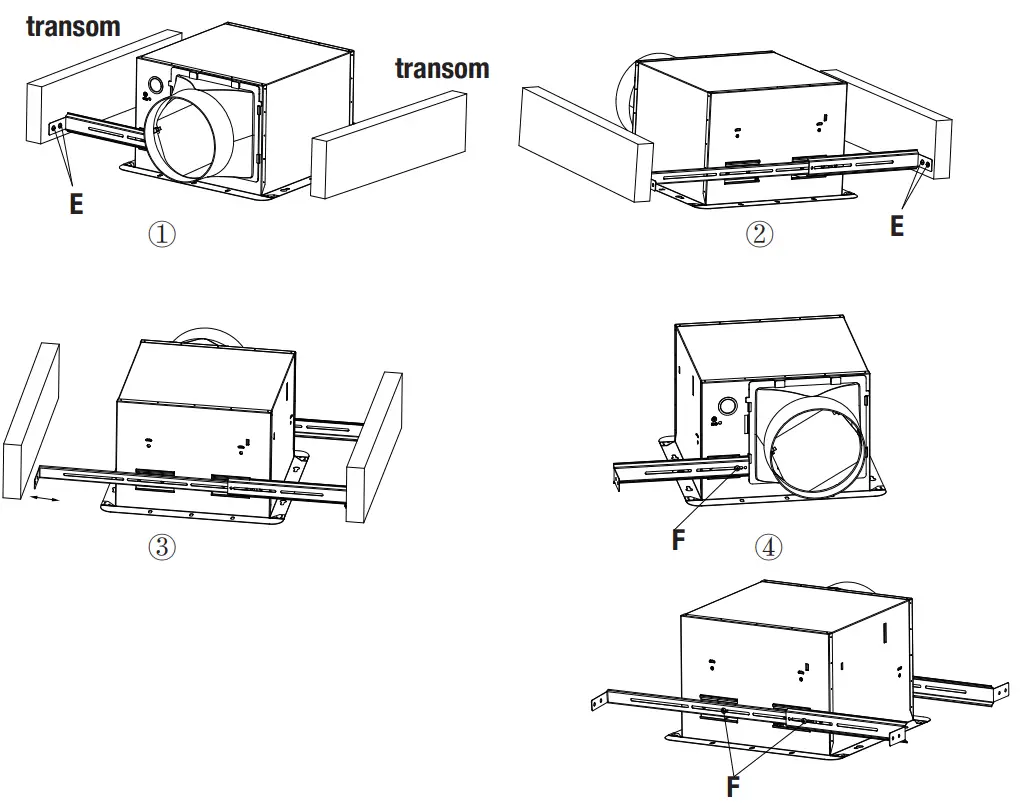 transom

transom

E

①

②

E

③

F

④

F