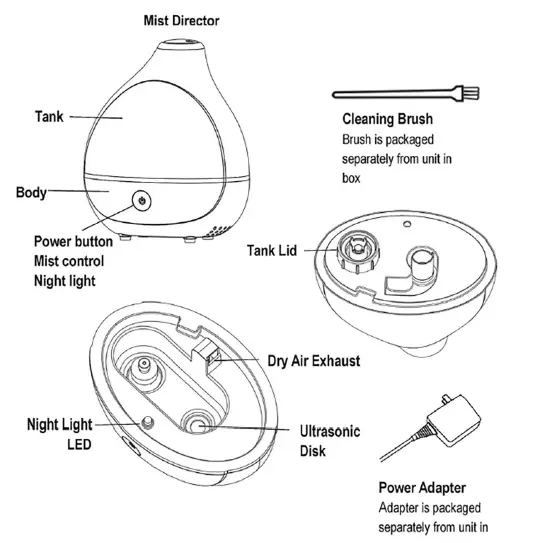 Mist Director

Tank

Body

Power button
Mist control
Night light

Cleaning Brush
Brush is packaged separately from unit in box

Tank Lid

Dry Air Exhaust

Night Light
LED

Ultrasonic
Disk

Power Adapter
Adapter is packaged separately from unit in