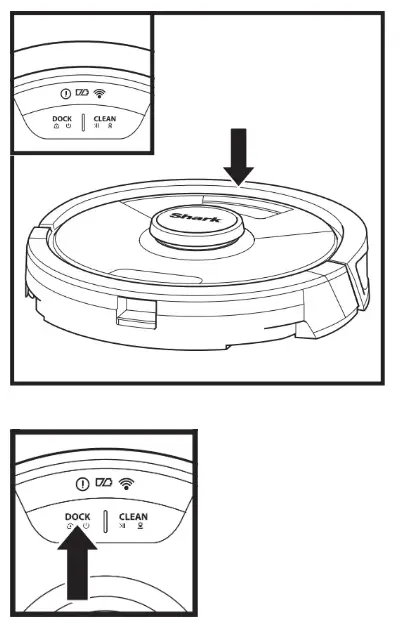 DOCK
CLEAN

Shark

DOCK
CLEAN