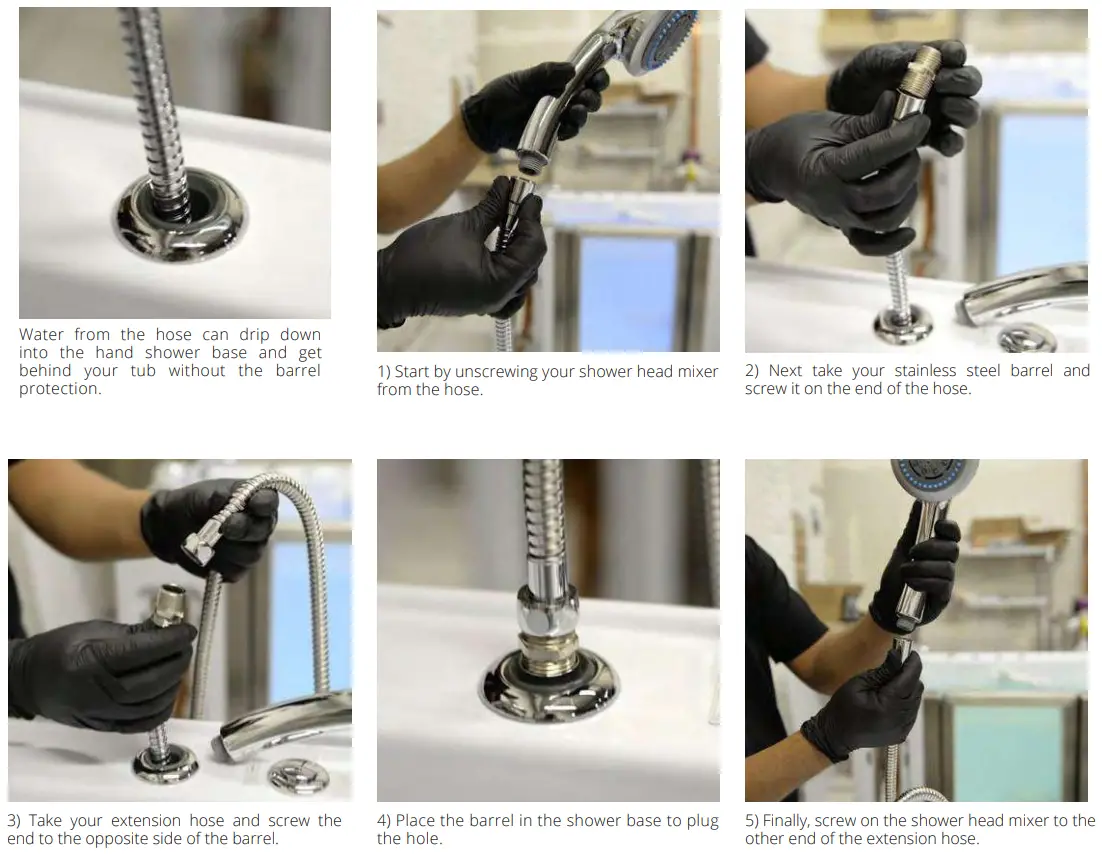 Water from the hose can drip down into the hand shower base and get behind your tub without the barrel protection.

1) Start by unscrewing your shower head mixer from the hose.

2) Next take your stainless steel barrel and screw it on the end of the hose.

3) Take your extension hose and screw the end to the opposite side of the barrel.

4) Place the barrel in the shower base to plug the hole.

5) Finally, screw on the shower head mixer to the other end of the extension hose.