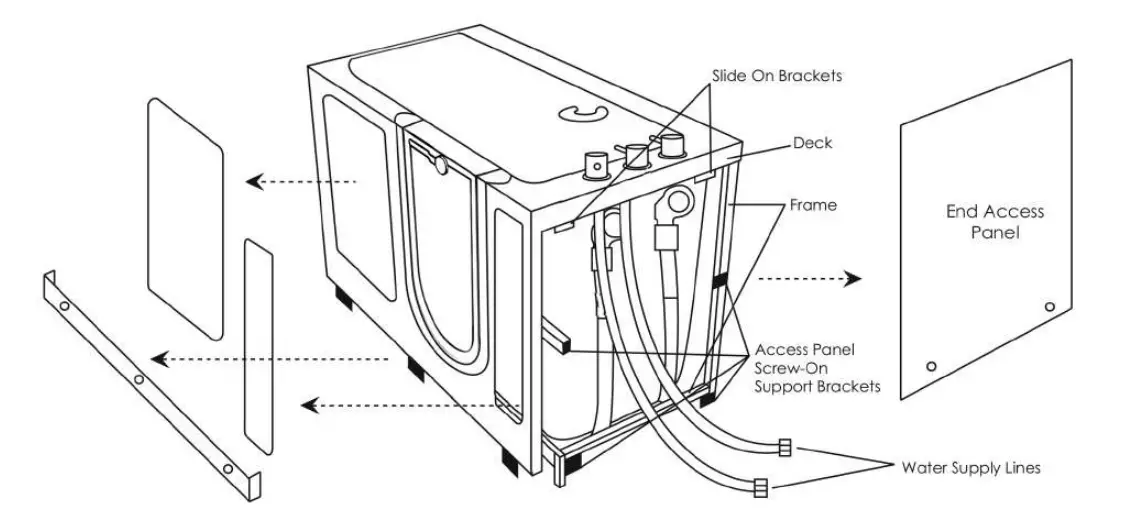 Slide On Brackets

Deck

Frame

End Access Panel

Access Panel Screw-On Support Brackets

Water Supply Lines