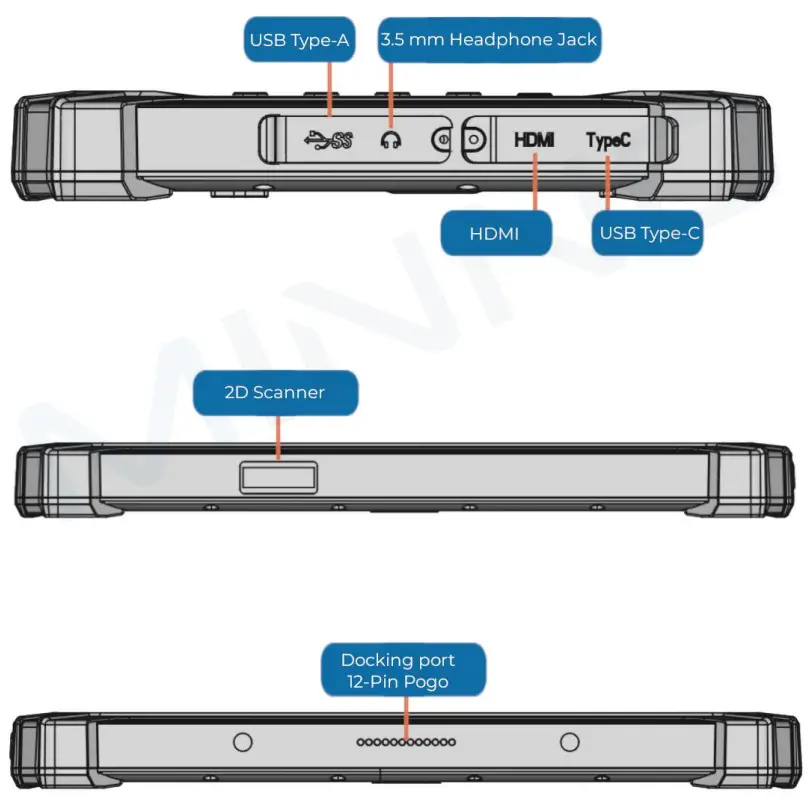 USB Type-A

3.5 mm Headphone Jack

SS

HDMI TypeC

HDMI

USB Type-C

2D Scanner

Docking port
12-Pin Pogo