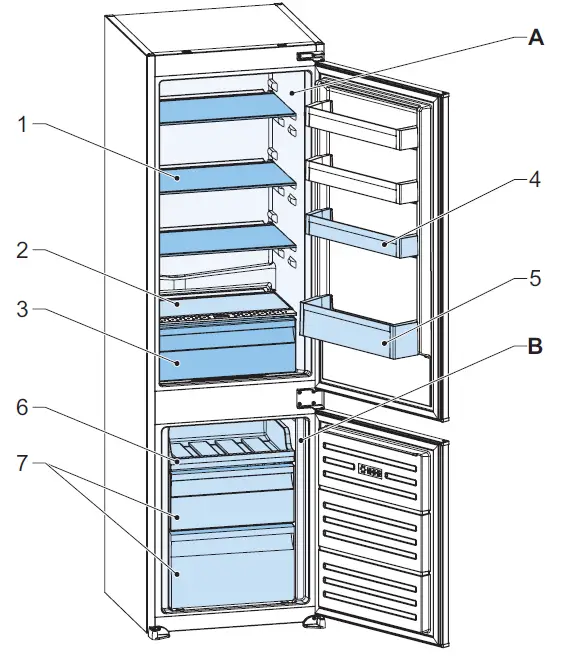 A
1
4
2
5
3
B
6
7