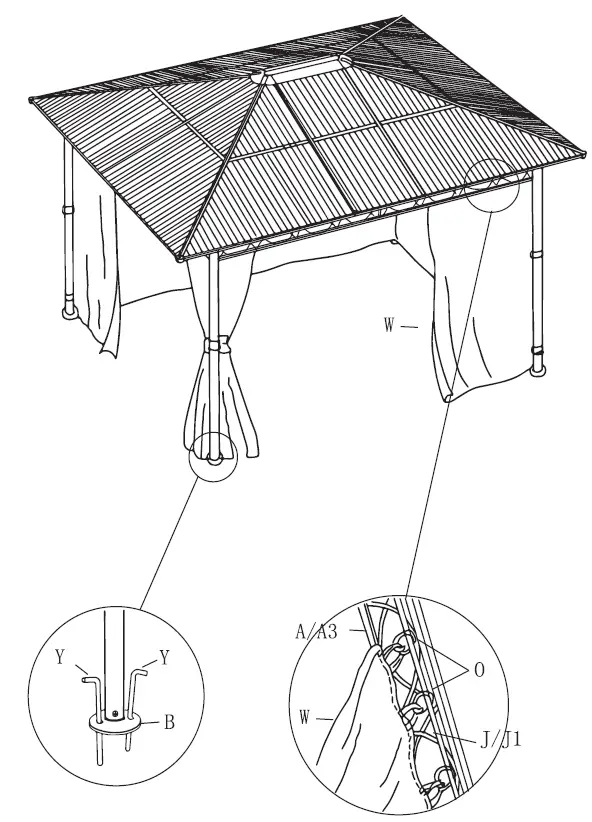 W
Y
Y
B
A/A3
O
W
J/J1