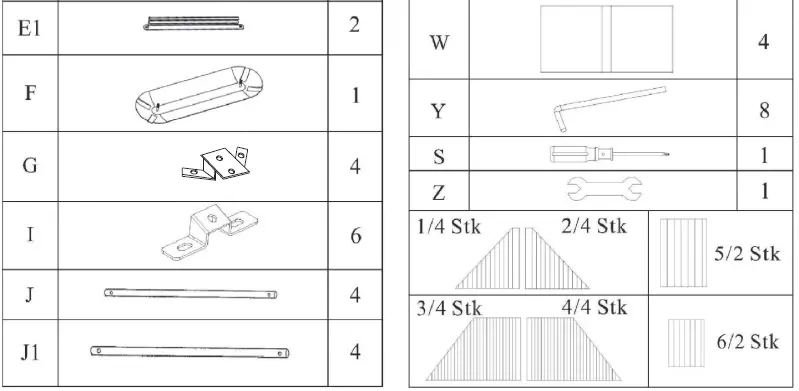 | E1 | | 2 |
|---|---|---|
| F | | 1 |
| G | | 4 |
| I | | 6 |
| J | | 4 |
| J1 | | 4 |

| W | | 4 |
|---|---|---|
| Y | | 8 |
| S | | 1 |
| Z | | 1 |

1/4 Stk 2/4 Stk

5/2 Stk

3/4 Stk 4/4 Stk

6/2 Stk