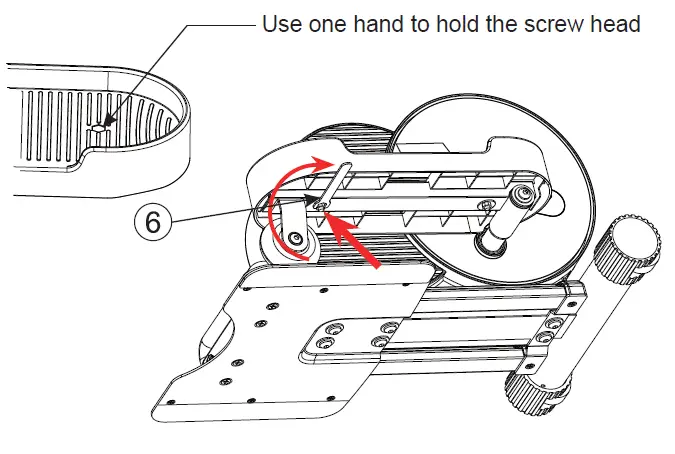 Use one hand to hold the screw head

6