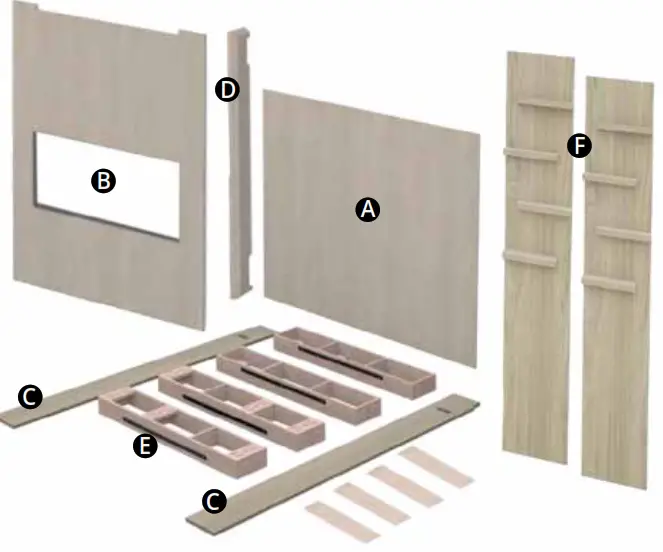 D
B
A
F
C
E
C