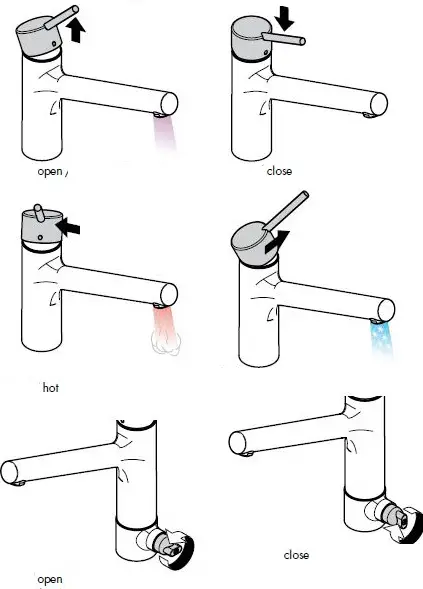 open

close

hot

close

open