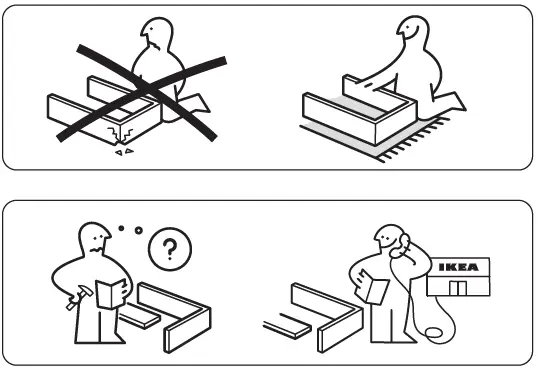 ?

IKEA