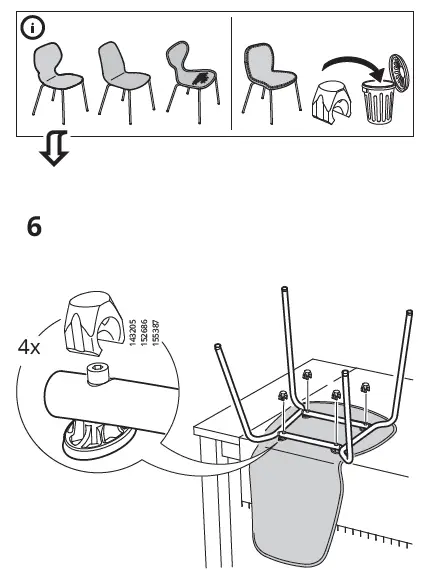 i

6

4x

143205
152686
155387