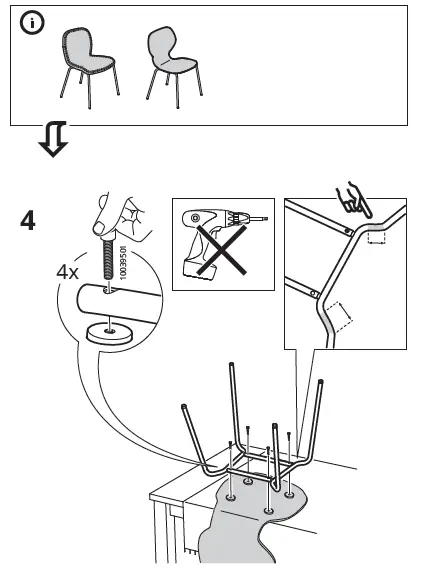 i

4

4x

10039501