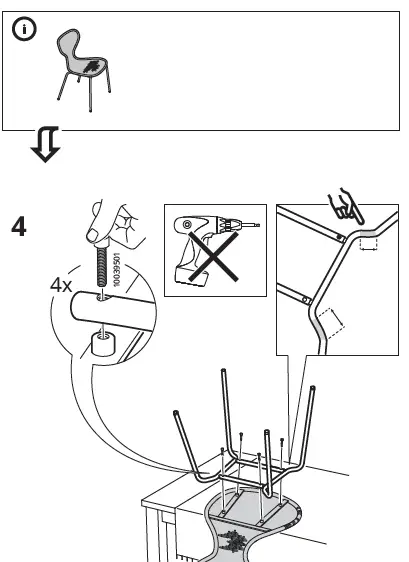 4

4x

10039501