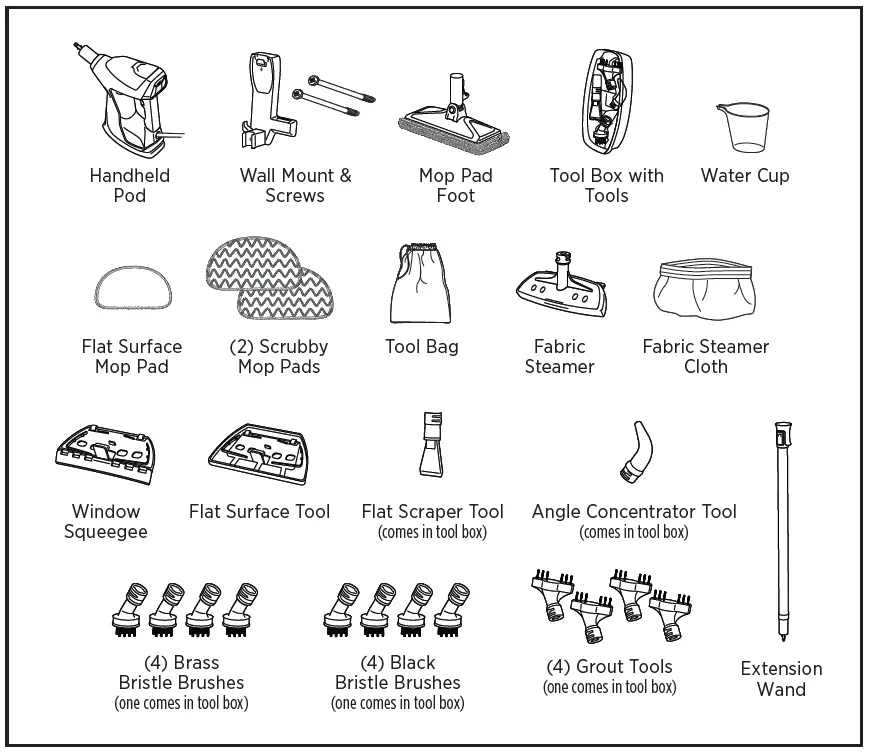 Handheld Pod

Wall Mount & Screws

Mop Pad Foot

Tool Box with Tools

Water Cup

Flat Surface Mop Pad

(2) Scrubby Mop Pads

Tool Bag

Fabric Steamer

Fabric Steamer Cloth

Window Squeegee

Flat Surface Tool

Flat Scraper Tool
(comes in tool box)

Angle Concentrator Tool
(comes in tool box)

(4) Brass Bristle Brushes
(one comes in tool box)

(4) Black Bristle Brushes
(one comes in tool box)

(4) Grout Tools
(one comes in tool box)

Extension Wand