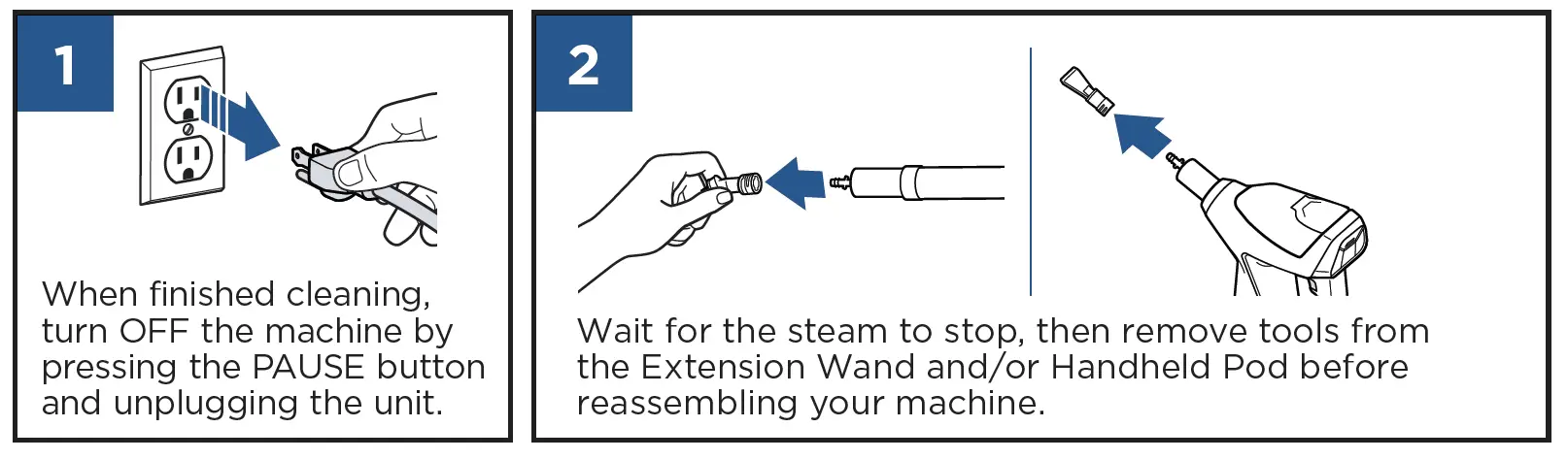 1

When finished cleaning, turn OFF the machine by pressing the PAUSE button and unplugging the unit.

2

Wait for the steam to stop, then remove tools from the Extension Wand and/or Handheld Pod before reassembling your machine.