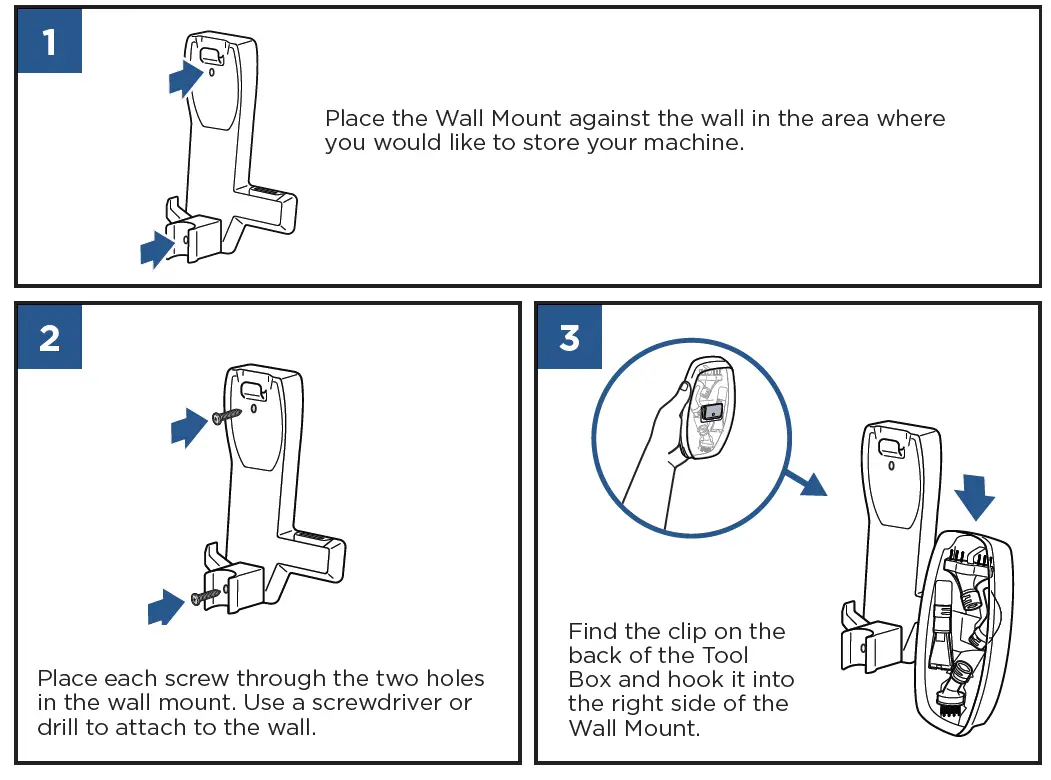 1

Place the Wall Mount against the wall in the area where you would like to store your machine.

2

Place each screw through the two holes in the wall mount. Use a screwdriver or drill to attach to the wall.

3

Find the clip on the back of the Tool Box and hook it into the right side of the Wall Mount.