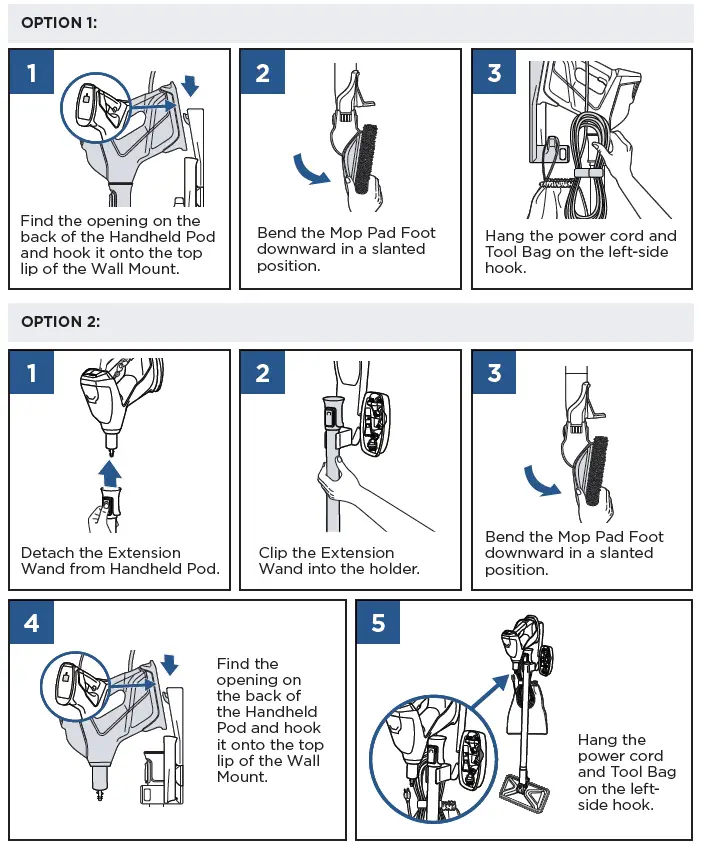 OPTION 1:

1
Find the opening on the back of the Handheld Pod and hook it onto the top lip of the Wall Mount.

2
Bend the Mop Pad Foot downward in a slanted position.

3
Hang the power cord and Tool Bag on the left-side hook.

OPTION 2:

1
Detach the Extension Wand from Handheld Pod.

2
Clip the Extension Wand into the holder.

3
Bend the Mop Pad Foot downward in a slanted position.

4
Find the opening on the back of the Handheld Pod and hook it onto the top lip of the Wall Mount.

5
Hang the power cord and Tool Bag on the left-side hook.