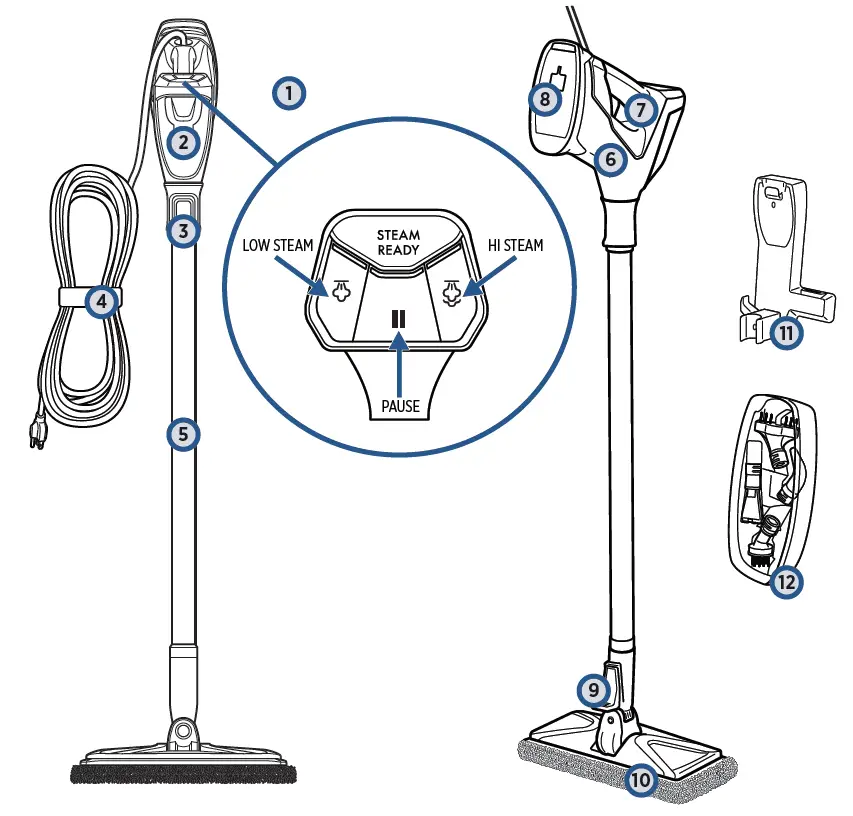 1
2
3
4
5
LOW STEAM
STEAM READY
HI STEAM
PAUSE
8
7
6
11
12
9
10