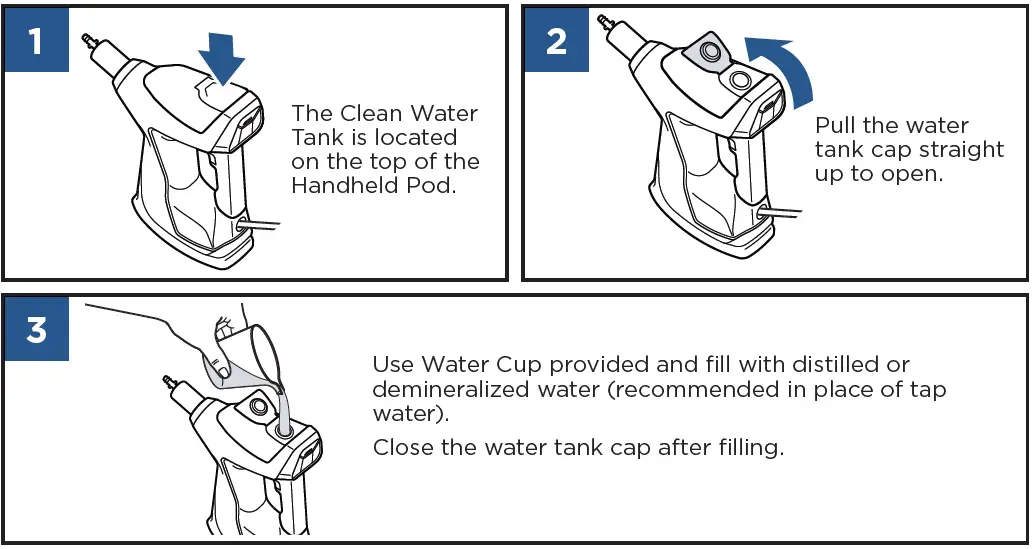 1

The Clean Water Tank is located on the top of the Handheld Pod.

2

Pull the water tank cap straight up to open.

3

Use Water Cup provided and fill with distilled or demineralized water (recommended in place of tap water).

Close the water tank cap after filling.