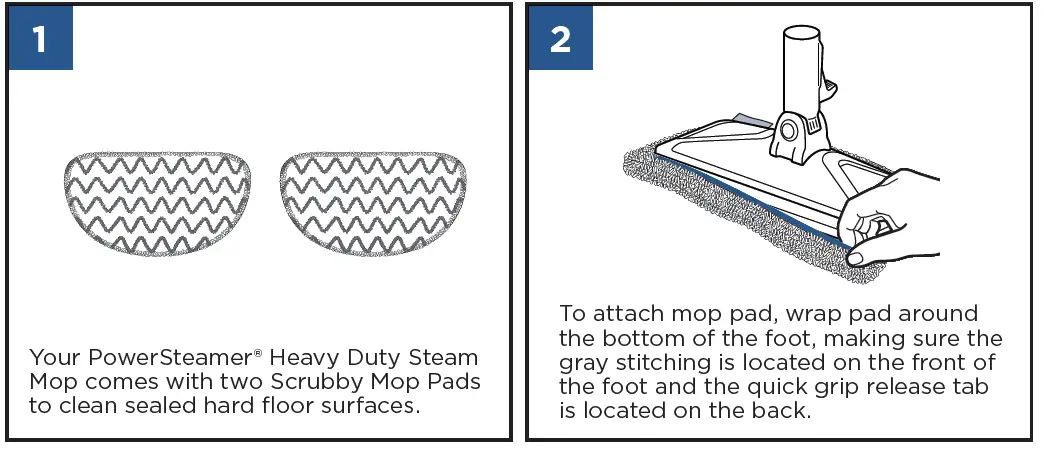 1

Your PowerSteamer® Heavy Duty Steam Mop comes with two Scrubby Mop Pads to clean sealed hard floor surfaces.

2

To attach mop pad, wrap pad around the bottom of the foot, making sure the gray stitching is located on the front of the foot and the quick grip release tab is located on the back.