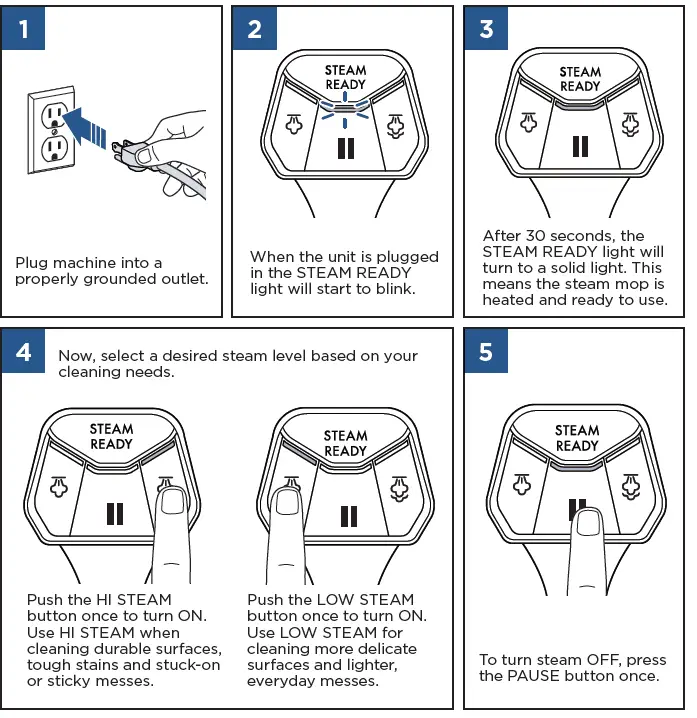 1

Plug machine into a properly grounded outlet.

2

STEAM READY

When the unit is plugged in the STEAM READY light will start to blink.

3

STEAM READY

After 30 seconds, the STEAM READY light will turn to a solid light. This means the steam mop is heated and ready to use.

4

Now, select a desired steam level based on your cleaning needs.

STEAM READY

Push the HI STEAM button once to turn ON. Use HI STEAM when cleaning durable surfaces, tough stains and stuck-on or sticky messes.

STEAM READY

Push the LOW STEAM button once to turn ON. Use LOW STEAM for cleaning more delicate surfaces and lighter, everyday messes.

5

STEAM READY

To turn steam OFF, press the PAUSE button once.