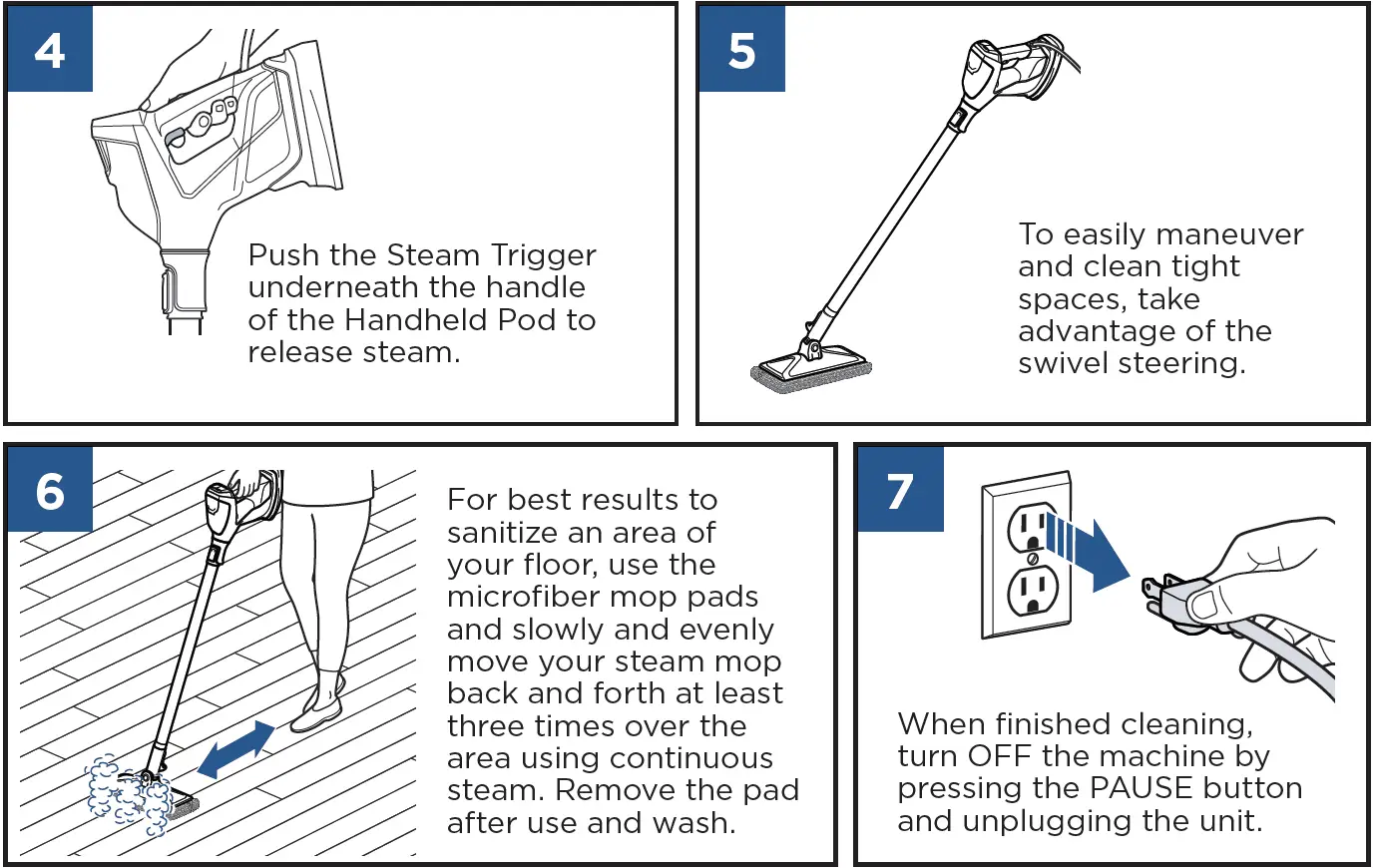 4

Push the Steam Trigger underneath the handle of the Handheld Pod to release steam.

5

To easily maneuver and clean tight spaces, take advantage of the swivel steering.

6

For best results to sanitize an area of your floor, use the microfiber mop pads and slowly and evenly move your steam mop back and forth at least three times over the area using continuous steam. Remove the pad after use and wash.

7

When finished cleaning, turn OFF the machine by pressing the PAUSE button and unplugging the unit.